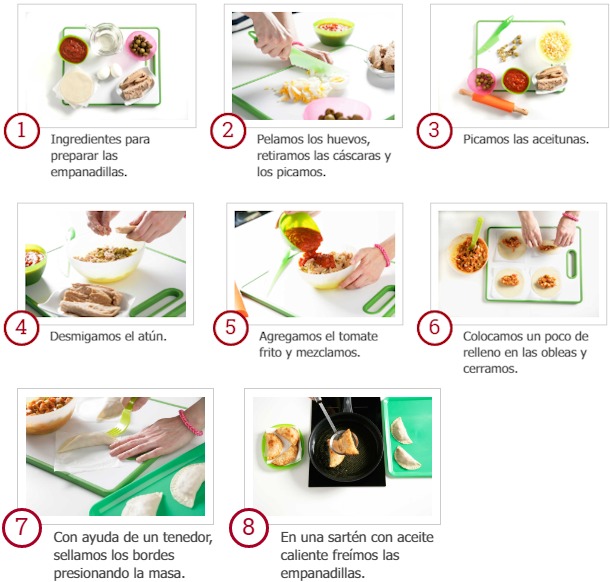 1
Ingredientes para preparar las empanadillas.

2
Pelamos los huevos, retiramos las cáscaras y los picamos.

3
Picamos las aceitunas.

4
Desmigamos el atún.

5
Agregamos el tomate frito y mezclamos.

6
Colocamos un poco de relleno en las obleas y cerramos.

7
Con ayuda de un tenedor, sellamos los bordes presionando la masa.

8
En una sartén con aceite caliente freímos las empanadillas.